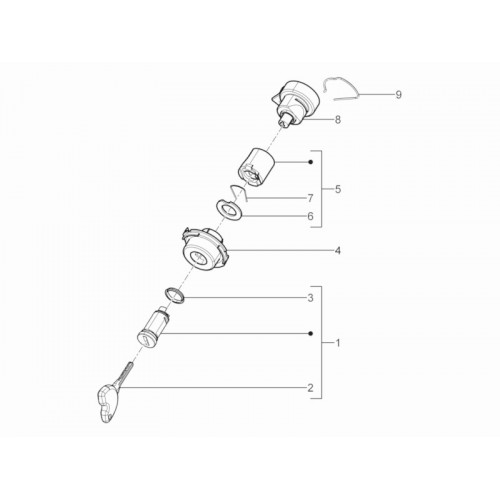 9
8
5
7
6
4
3
1
2